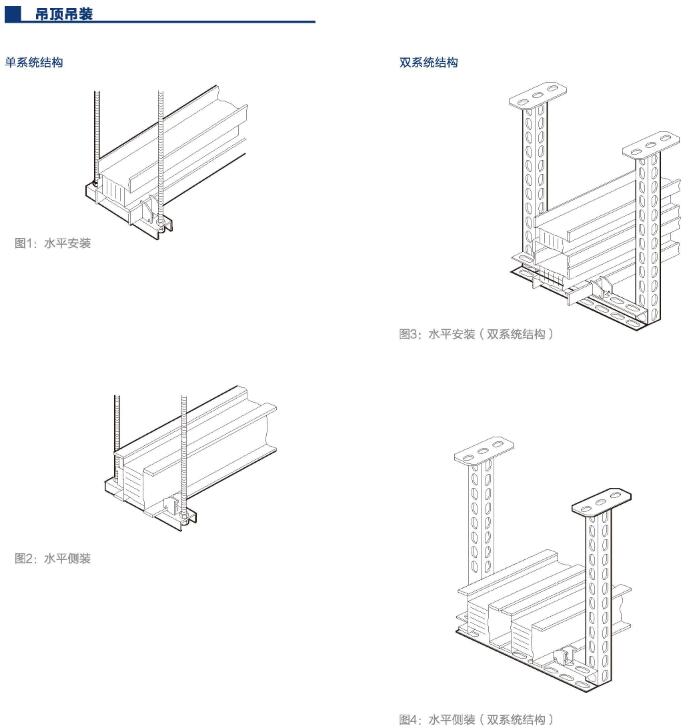 吊顶吊装

单系统结构

图1：水平安装

图2：水平侧装

双系统结构

图3：水平安装（双系统结构）

图4：水平侧装（双系统结构）